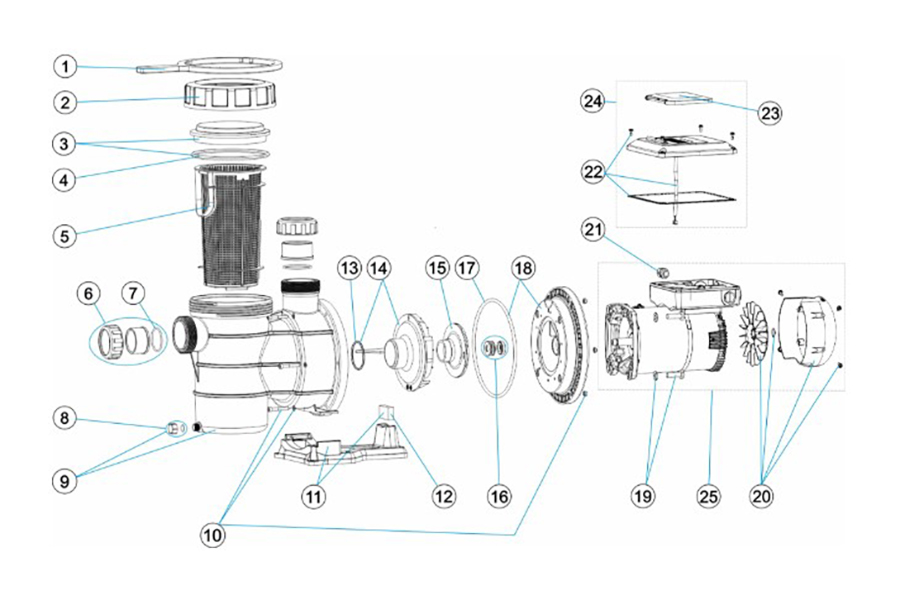 1
2
3
4
5
6
7
8
9
10
11
12
13
14
15
16
17
18
19
20
21
22
23
24
25